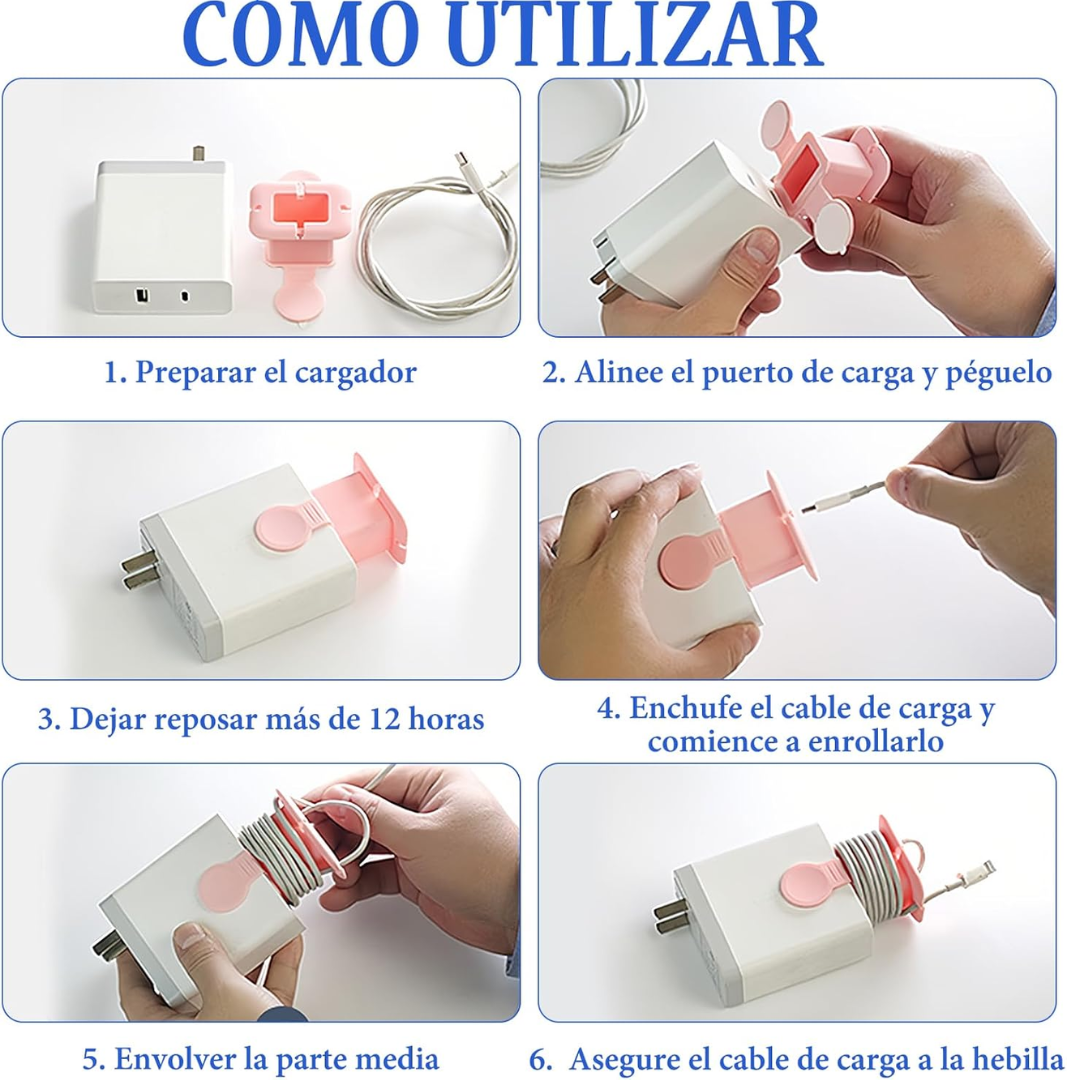 COMO UTILIZAR

1. Preparar el cargador

2. Alinee el puerto de carga y péguelo

3. Dejar reposar más de 12 horas

4. Enchufe el cable de carga y comience a enrollarlo

5. Envolver la parte media

6. Asegure el cable de carga a la hebilla